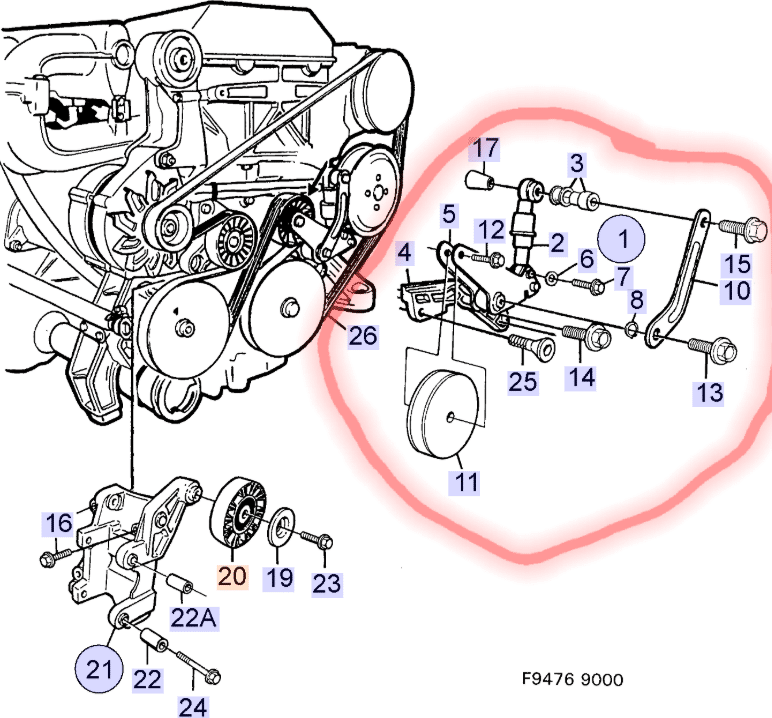 17
3
5
12
2
1
4
6
7
15
8
10
26
25
14
13
11
16
20
19
23
22A
21
22
24
F9476 9000